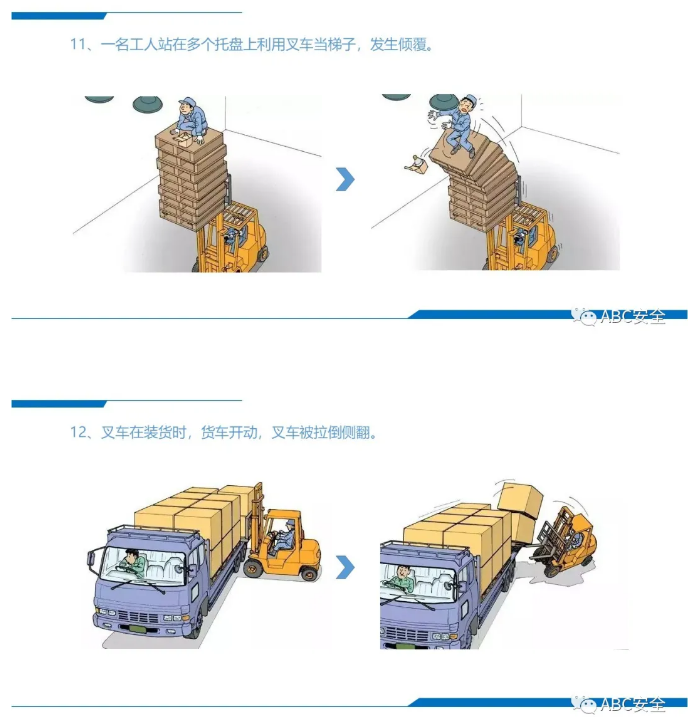 11、一名工人站在多个托盘上利用叉车当梯子，发生倾覆。

ABC安全

12、叉车在装货时，货车开动，叉车被拉倒侧翻。

ABC安全